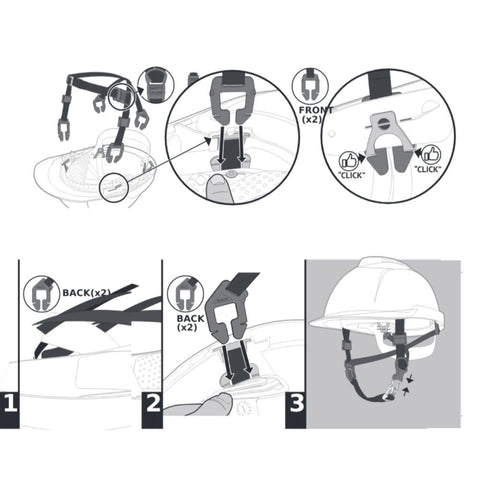 FRONT
(x2)

"CLICK"

"CLICK"

BACK(x2)

1

BACK
(x2)

2

3